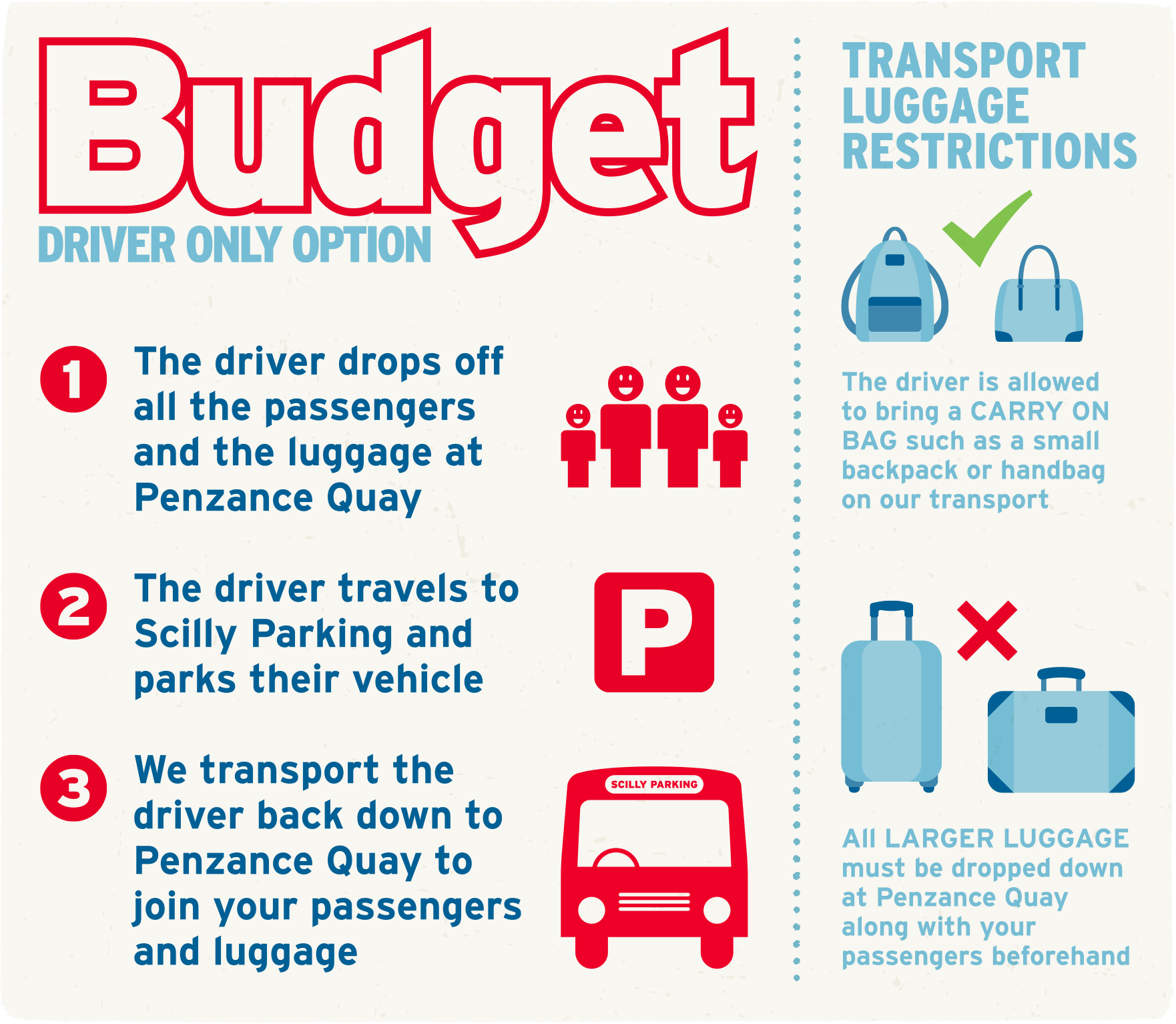 Budget
DRIVER ONLY OPTION

1 The driver drops off all the passengers and the luggage at Penzance Quay

2 The driver travels to Scilly Parking and parks their vehicle

P

3 We transport the driver back down to Penzance Quay to join your passengers and luggage

SCILLY PARKING

TRANSPORT LUGGAGE RESTRICTIONS

The driver is allowed to bring a CARRY ON BAG such as a small backpack or handbag on our transport

All LARGER LUGGAGE must be dropped down at Penzance Quay along with your passengers beforehand